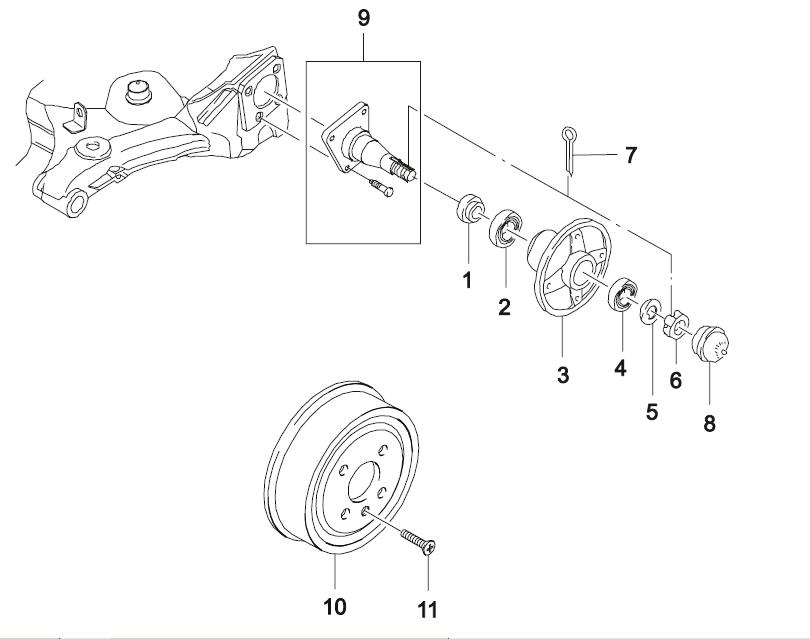 9
7
1
2
3
4
5
6
8
10
11