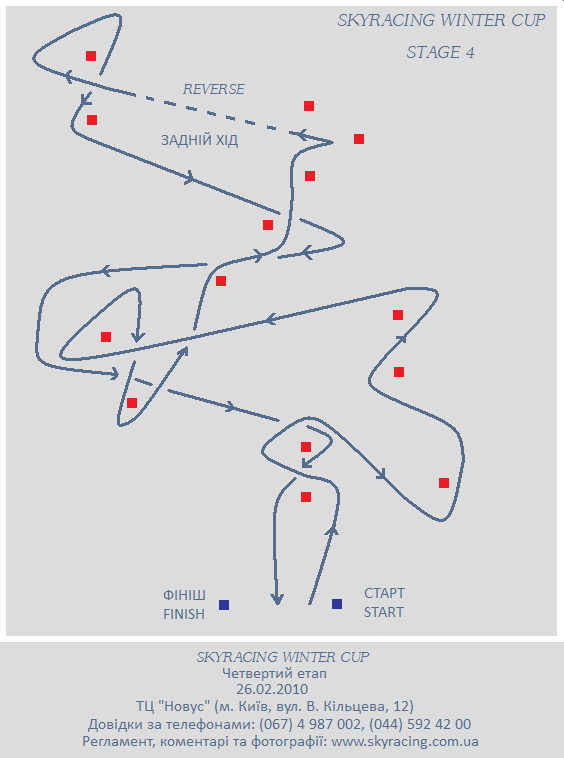 SKYRACING WINTER CUP

STAGE 4

REVERSE

ЗАДНІЙ ХІД

ФІНІШ
FINISH

СТАРТ
START

SKYRACING WINTER CUP
Четвертий етап
26.02.2010
ТЦ "Новус" (м. Київ, вул. В. Кільцева, 12)
Довідки за телефонами: (067) 4 987 002, (044) 592 42 00
Регламент, коментарі та фотографії: www.skyracing.com.ua