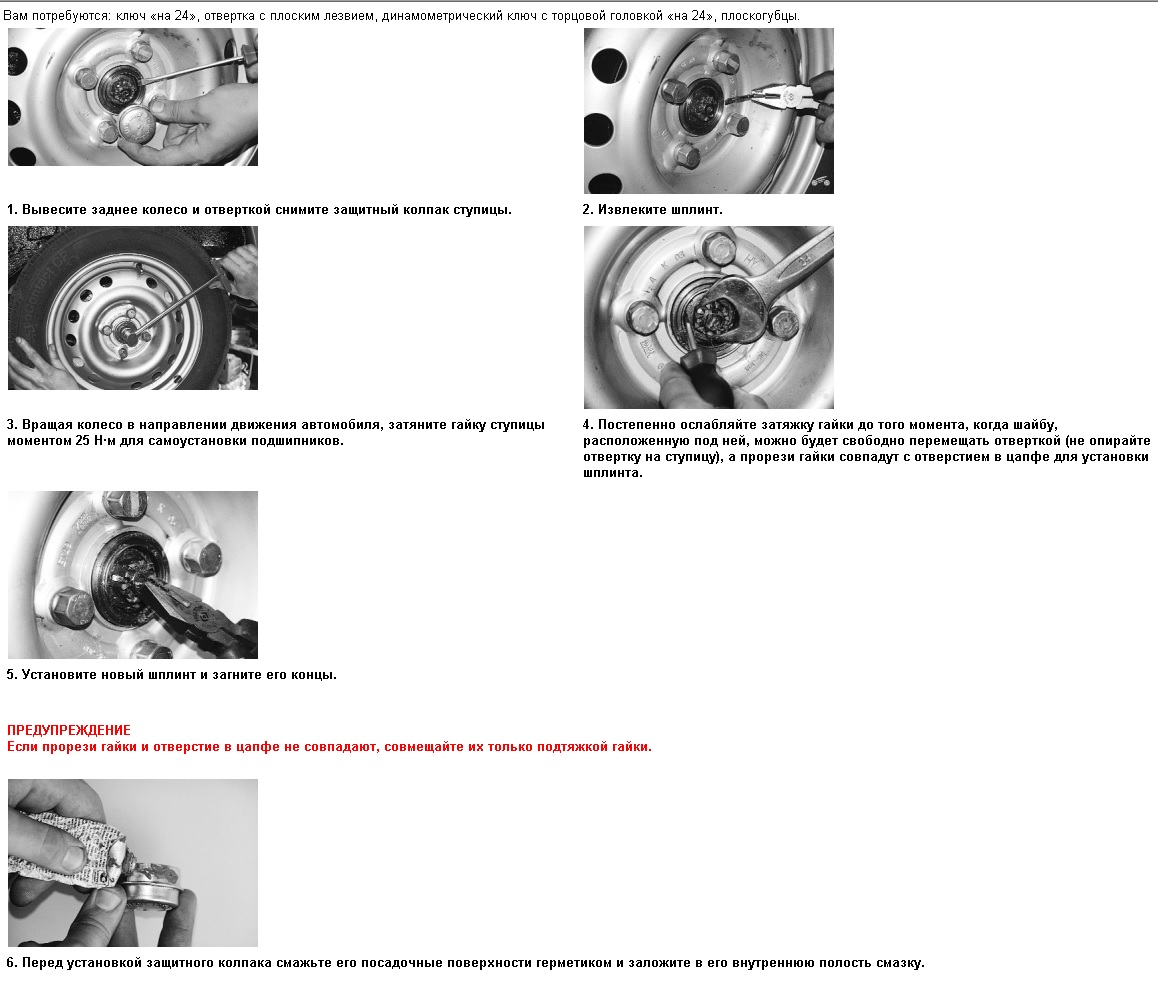 Вам потребуются: ключ «на 24», отвертка с плоским лезвием, динамометрический ключ с торцовой головкой «на 24», плоскогубцы.

1. Вывесите заднее колесо и отверткой снимите защитный колпак ступицы.

2. Извлеките шплинт.

3. Вращая колесо в направлении движения автомобиля, затяните гайку ступицы моментом 25 Н·м для самоустановки подшипников.

4. Постепенно ослабляйте затяжку гайки до того момента, когда шайбу, расположенную под ней, можно будет свободно перемещать отверткой (не опирайте отвертку на ступицу), а прорези гайки совпадут с отверстием в цапфе для установки шплинта.

5. Установите новый шплинт и загните его концы.

ПРЕДУПРЕЖДЕНИЕ
Если прорези гайки и отверстие в цапфе не совпадают, совмещайте их только подтяжкой гайки.

6. Перед установкой защитного колпака смажьте его посадочные поверхности герметиком и заложите в его внутреннюю полость смазку.