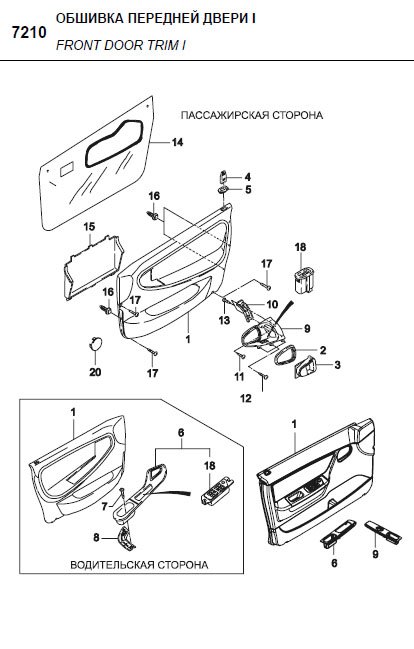 7210 ОБШИВКА ПЕРЕДНЕЙ ДВЕРИ I
FRONT DOOR TRIM I

ПАССАЖИРСКАЯ СТОРОНА

14
4
5
16
15
18
17
16
17
10
13
9
1
2
3
20
17
11
12

1
6
18
7
8
ВОДИТЕЛЬСКАЯ СТОРОНА

1
6
9