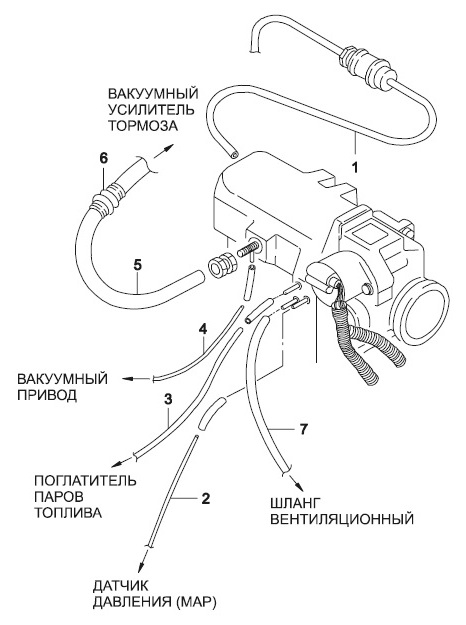 ВАКУУМНЫЙ УСИЛИТЕЛЬ ТОРМОЗА

1

6

5

4

ВАКУУМНЫЙ ПРИВОД

3

7

ПОГЛАТИТЕЛЬ ПАРОВ ТОПЛИВА

2

ШЛАНГ ВЕНТИЛЯЦИОННЫЙ

ДАТЧИК ДАВЛЕНИЯ (MAP)