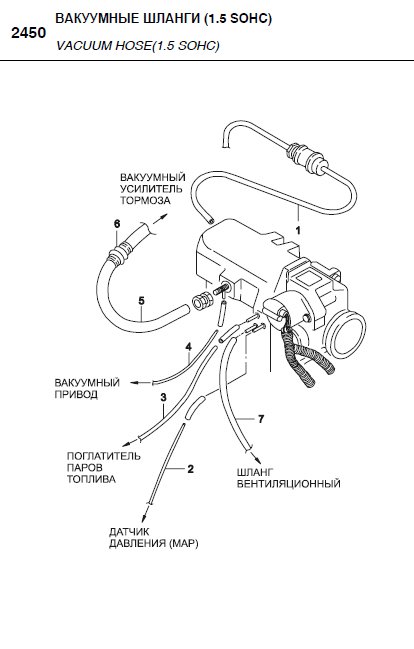 2450

ВАКУУМНЫЕ ШЛАНГИ (1.5 SOHC)

VACUUM HOSE(1.5 SOHC)

ВАКУУМНЫЙ УСИЛИТЕЛЬ ТОРМОЗА

1

6

5

4

ВАКУУМНЫЙ ПРИВОД

3

7

ПОГЛАТИТЕЛЬ ПАРОВ ТОПЛИВА

2

ШЛАНГ ВЕНТИЛЯЦИОННЫЙ

ДАТЧИК ДАВЛЕНИЯ (MAP)