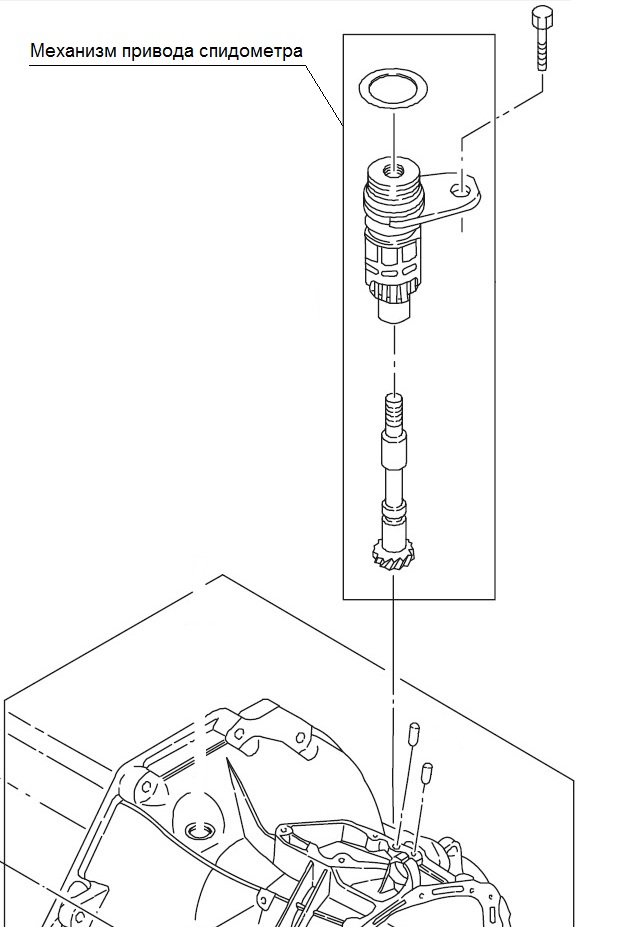 Механизм привода спидометра