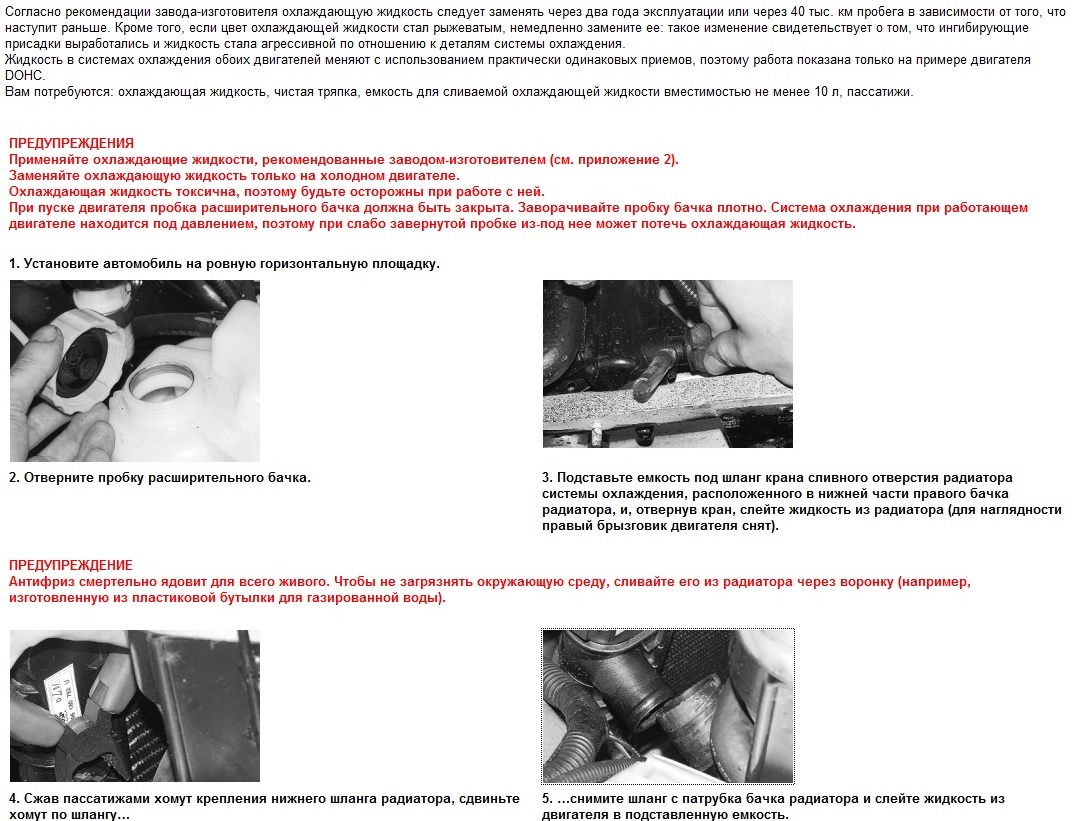 Согласно рекомендации завода-изготовителя охлаждающую жидкость следует заменять через два года эксплуатации или через 40 тыс. км пробега в зависимости от того, что наступит раньше. Кроме того, если цвет охлаждающей жидкости стал рыжеватым, немедленно замените ее: такое изменение свидетельствует о том, что ингибирующие присадки выработались и жидкость стала агрессивной по отношению к деталям системы охлаждения.
Жидкость в системах охлаждения обоих двигателей меняют с использованием практически одинаковых приемов, поэтому работа показана только на примере двигателя DOHC.
Вам потребуются: охлаждающая жидкость, чистая тряпка, емкость для сливаемой охлаждающей жидкости вместимостью не менее 10 л, пассатижи.

ПРЕДУПРЕЖДЕНИЯ
Применяйте охлаждающие жидкости, рекомендованные заводом-изготовителем (см. приложение 2).
Заменяйте охлаждающую жидкость только на холодном двигателе.
Охлаждающая жидкость токсична, поэтому будьте осторожны при работе с ней.
При пуске двигателя пробка расширительного бачка должна быть закрыта. Заворачивайте пробку бачка плотно. Система охлаждения при работающем двигателе находится под давлением, поэтому при слабо завернутой пробке из-под нее может потечь охлаждающая жидкость.

1. Установите автомобиль на ровную горизонтальную площадку.

2. Отверните пробку расширительного бачка.

3. Подставьте емкость под шланг крана сливного отверстия радиатора системы охлаждения, расположенного в нижней части правого бачка радиатора, и, отвернув кран, слейте жидкость из радиатора (для наглядности правый брызговик двигателя снят).

ПРЕДУПРЕЖДЕНИЕ
Антифриз смертельно ядовит для всего живого. Чтобы не загрязнять окружающую среду, сливайте его из радиатора через воронку (например, изготовленную из пластиковой бутылки для газированной воды).

4. Сжав пассатижами хомут крепления нижнего шланга радиатора, сдвиньте хомут по шлангу…

5. …снимите шланг с патрубка бачка радиатора и слейте жидкость из двигателя в подставленную емкость.