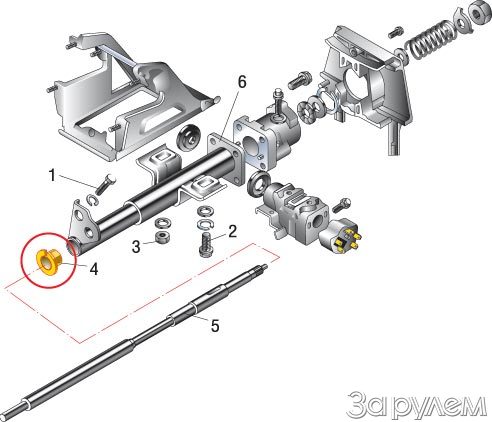 6
1
2
3
4
5
За рулем