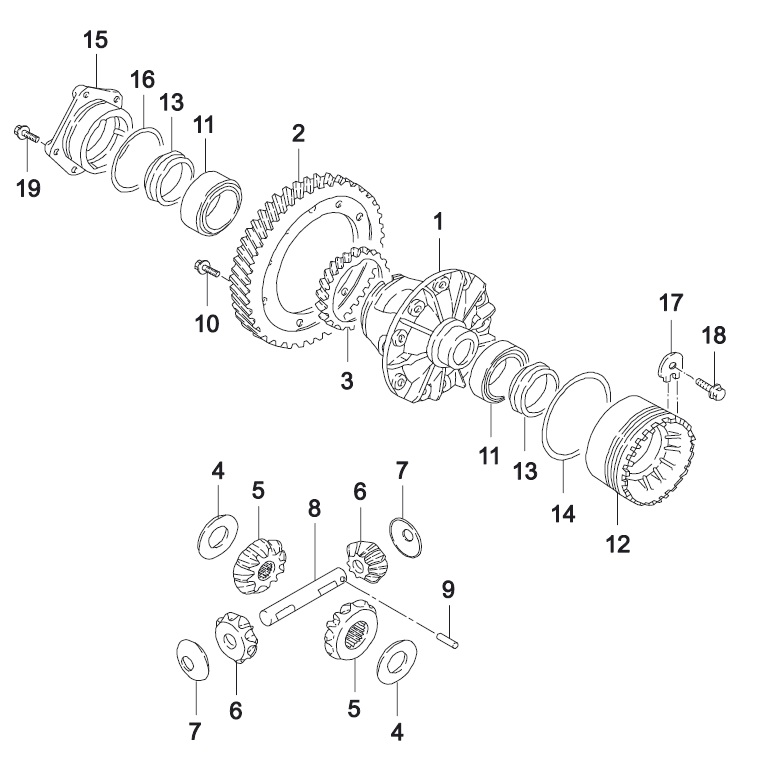 15
16
13
11
19
2
1
10
3
17
18
11
13
14
12
4
5
8
6
7
9
7
6
5
4